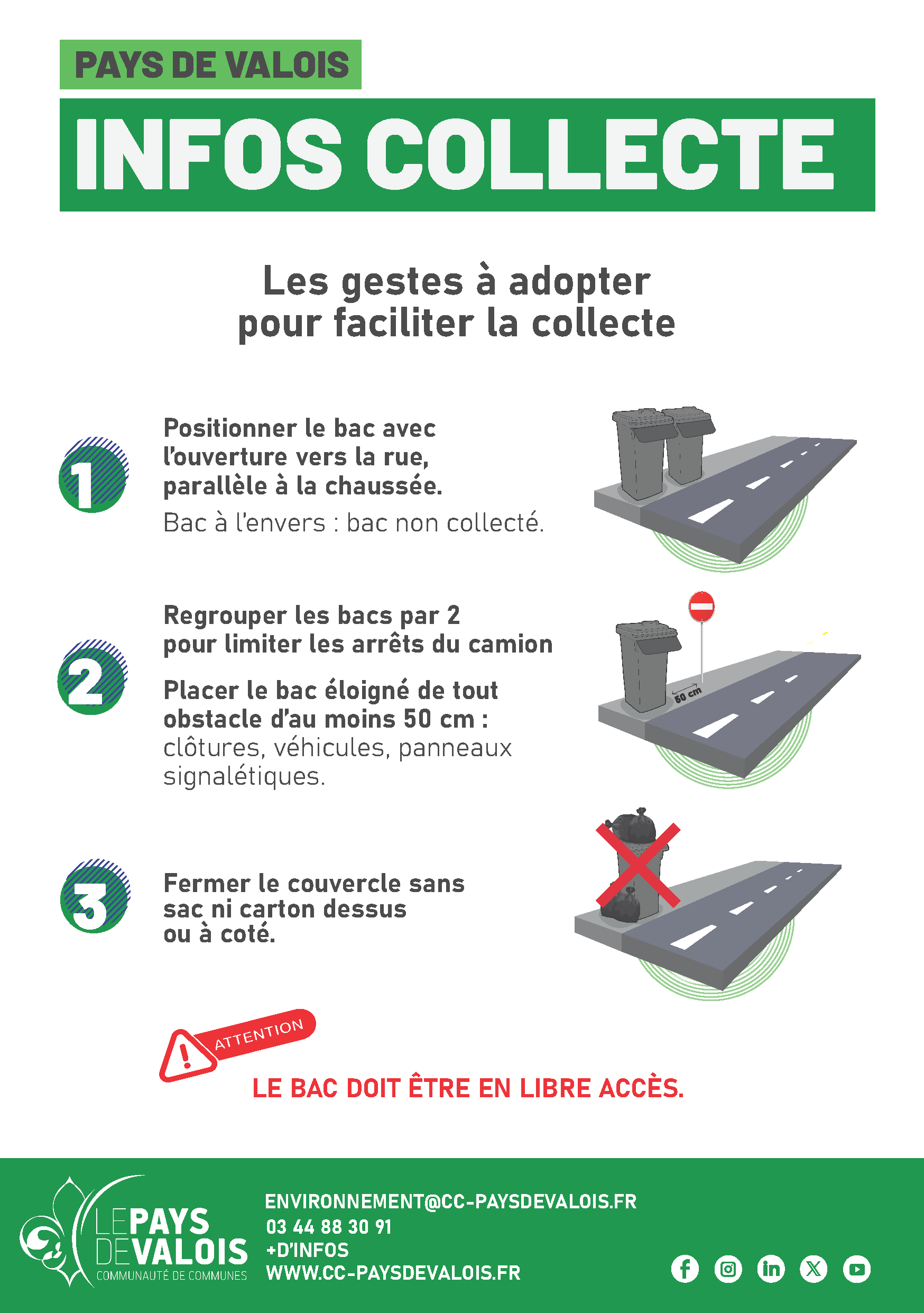 PAYS DE VALOIS

INFOS COLLECTE

Les gestes à adopter pour faciliter la collecte

1

Positionner le bac avec l'ouverture vers la rue, parallèle à la chaussée.

Bac à l'envers : bac non collecté.

2

Regrouper les bacs par 2 pour limiter les arrêts du camion

Placer le bac éloigné de tout obstacle d'au moins 50 cm : clôtures, véhicules, panneaux signalétiques.

50 cm

3

Fermer le couvercle sans sac ni carton dessus ou à coté.

ATTENTION

LE BAC DOIT ÊTRE EN LIBRE ACCÈS.

LE PAYS DE VALOIS
COMMUNAUTÉ DE COMMUNES

ENVIRONNEMENT@CC-PAYSDEVALOIS.FR
03 44 88 30 91
+D'INFOS
WWW.CC-PAYSDEVALOIS.FR